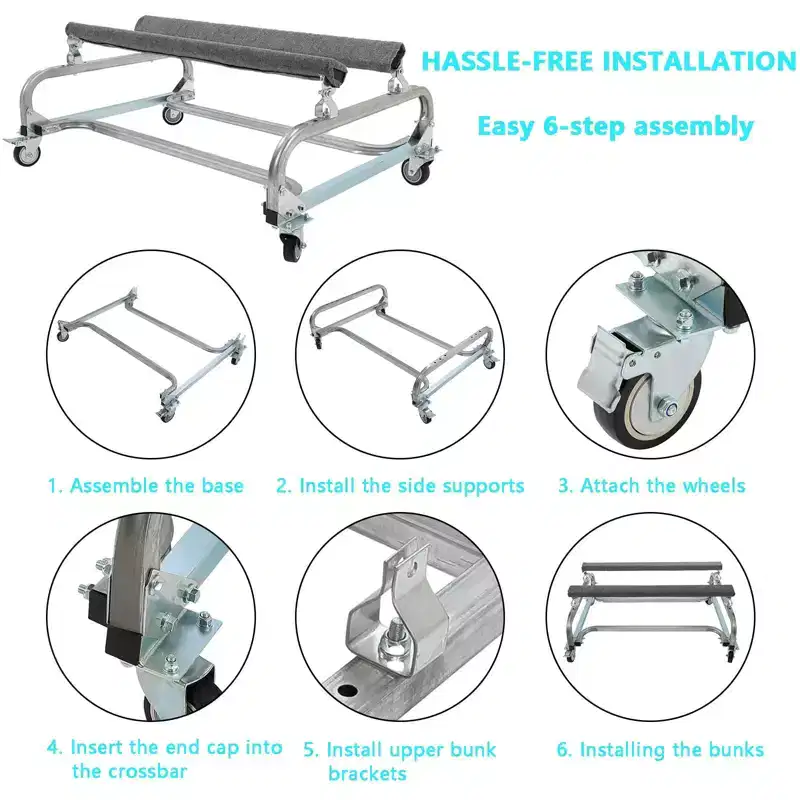 HASSLE-FREE INSTALLATION

Easy 6-step assembly

1. Assemble the base

2. Install the side supports

3. Attach the wheels

4. Insert the end cap into the crossbar

5. Install upper bunk brackets

6. Installing the bunks